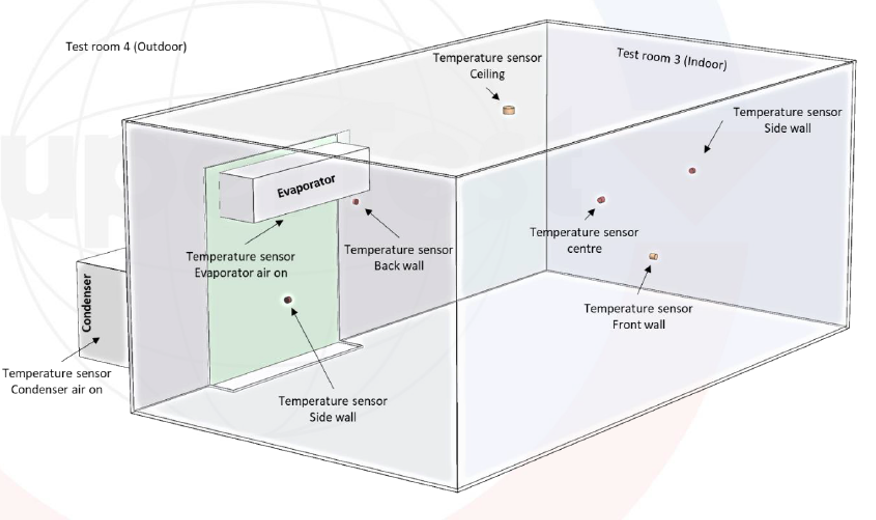 Test room 4 (Outdoor)

Temperature sensor
Ceiling

Test room 3 (Indoor)

Temperature sensor
Side wall

Evaporator

Temperature sensor
Evaporator air on

Temperature sensor
Back wall

Temperature sensor
centre

Temperature sensor
Front wall

Condenser

Temperature sensor
Condenser air on

Temperature sensor
Side wall