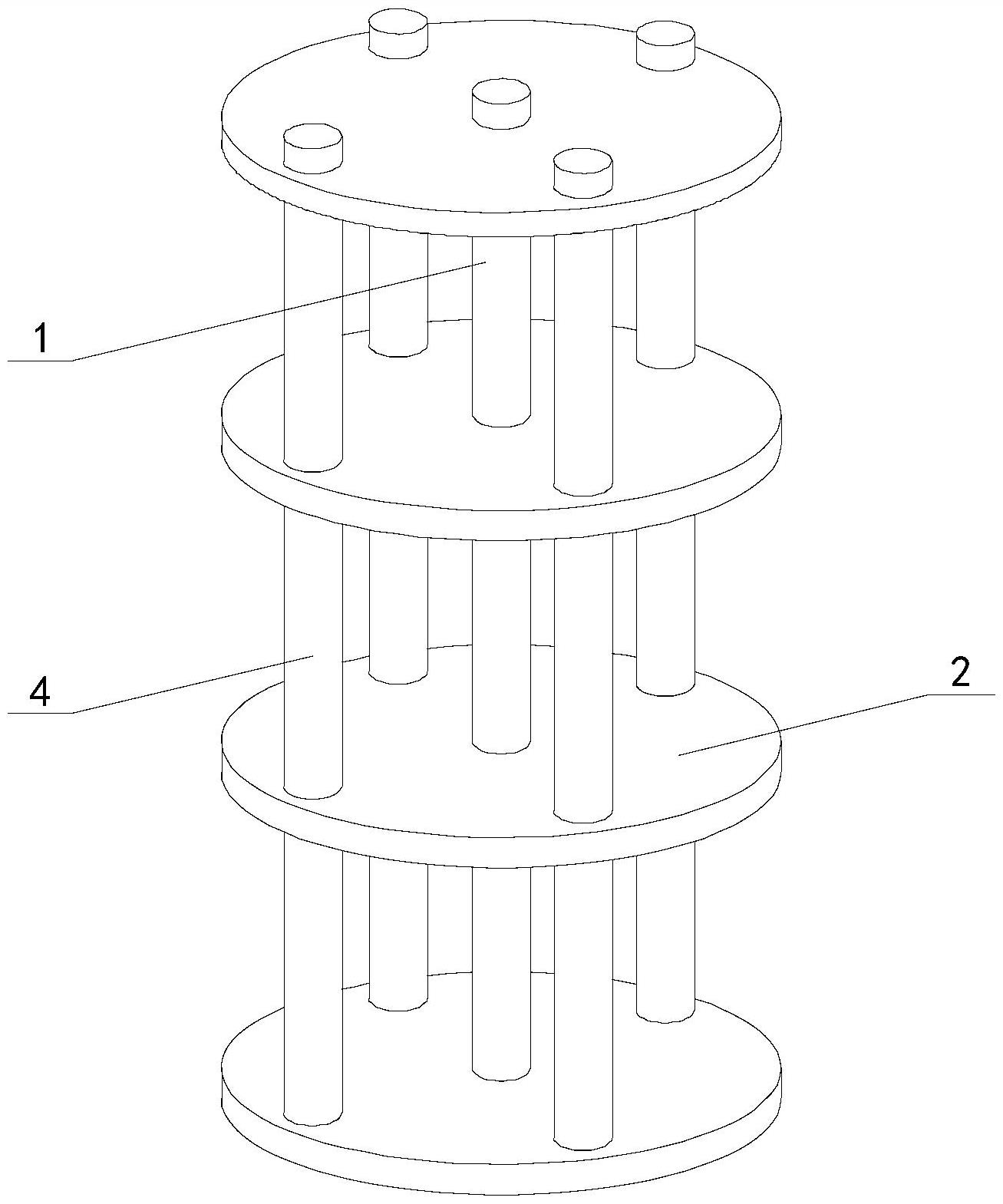 1

4

2