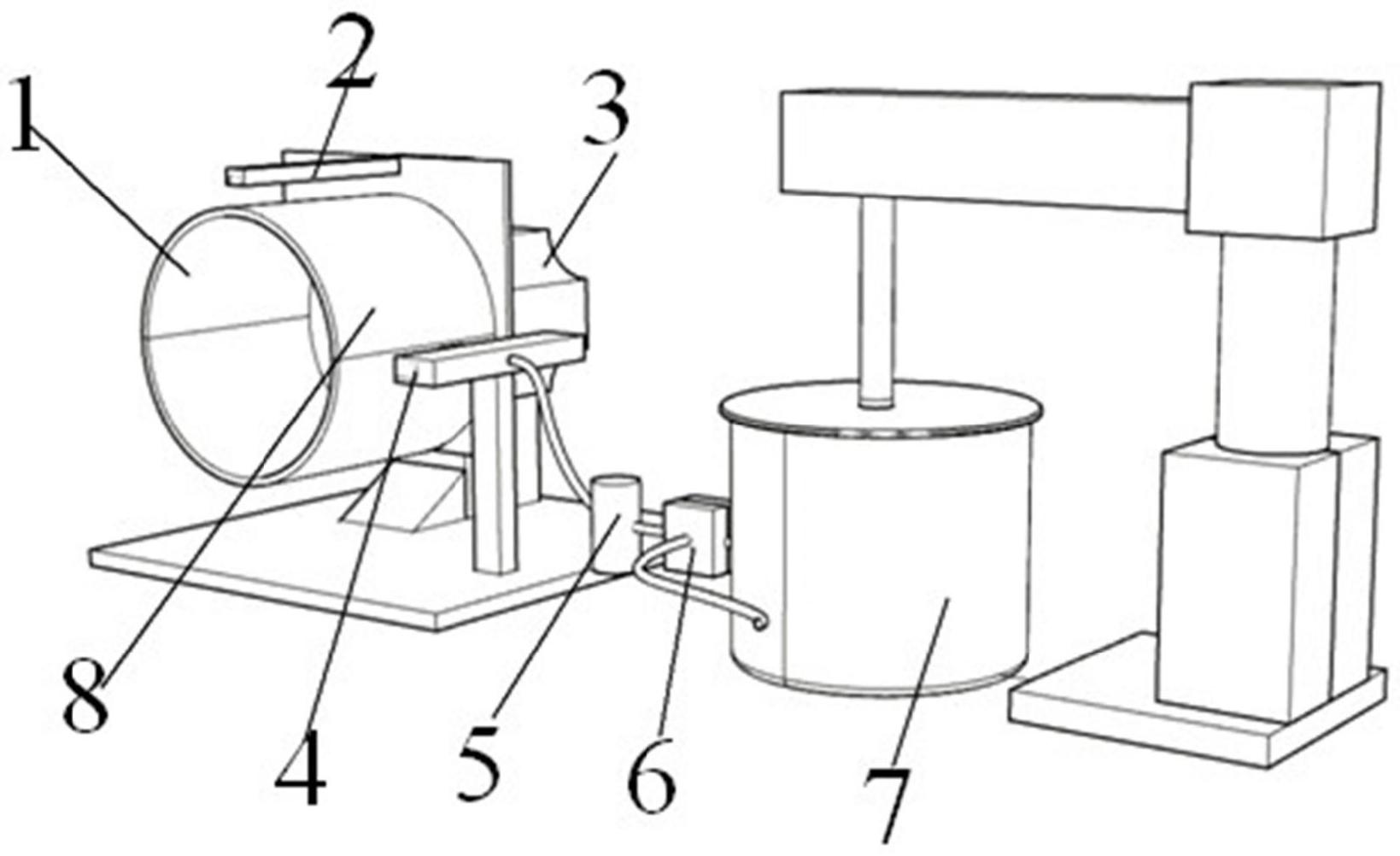 1
2
3
8
4
5
6
7