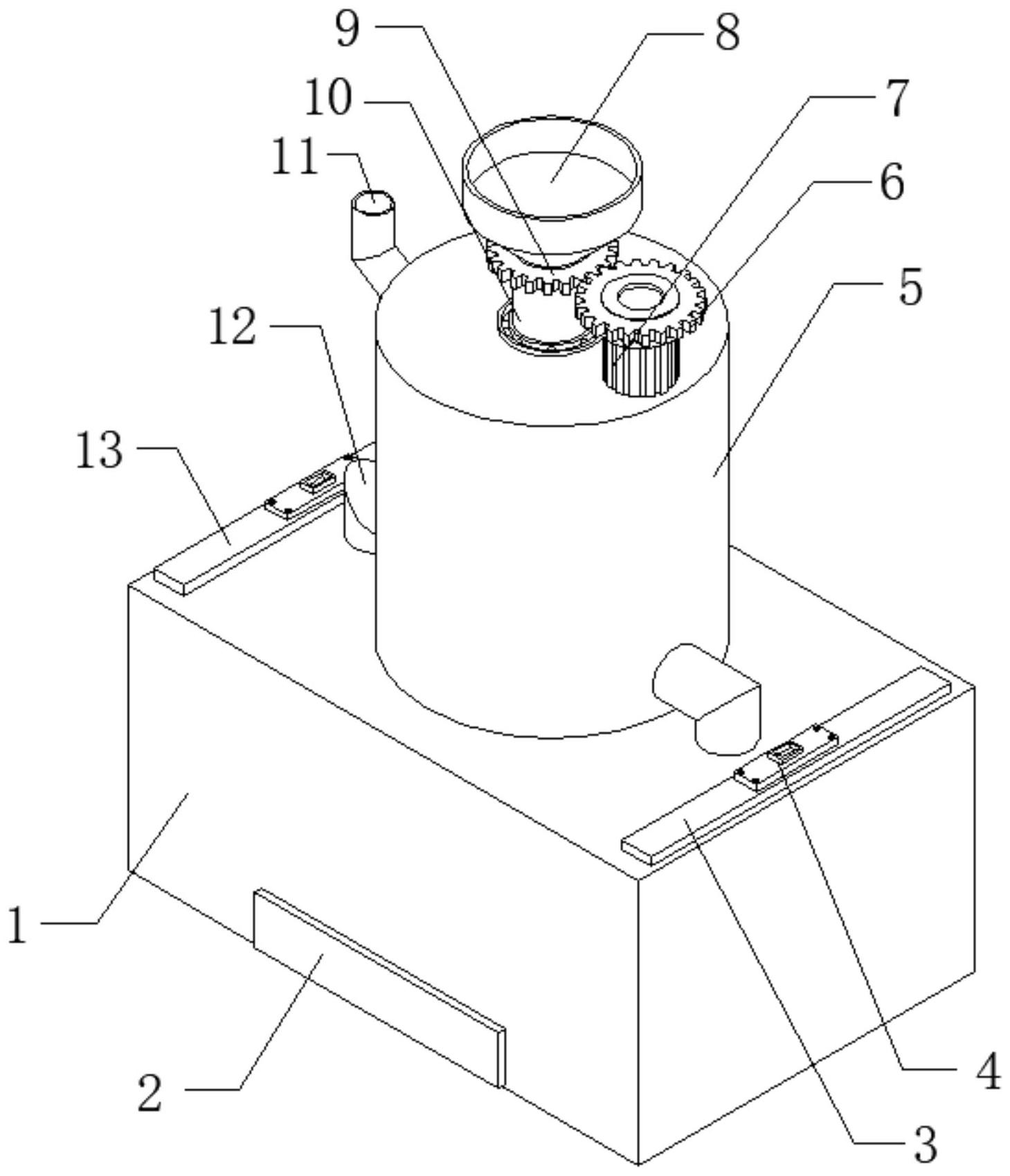 9
8
10
7
11
6
5
12
13
1
2
4
3