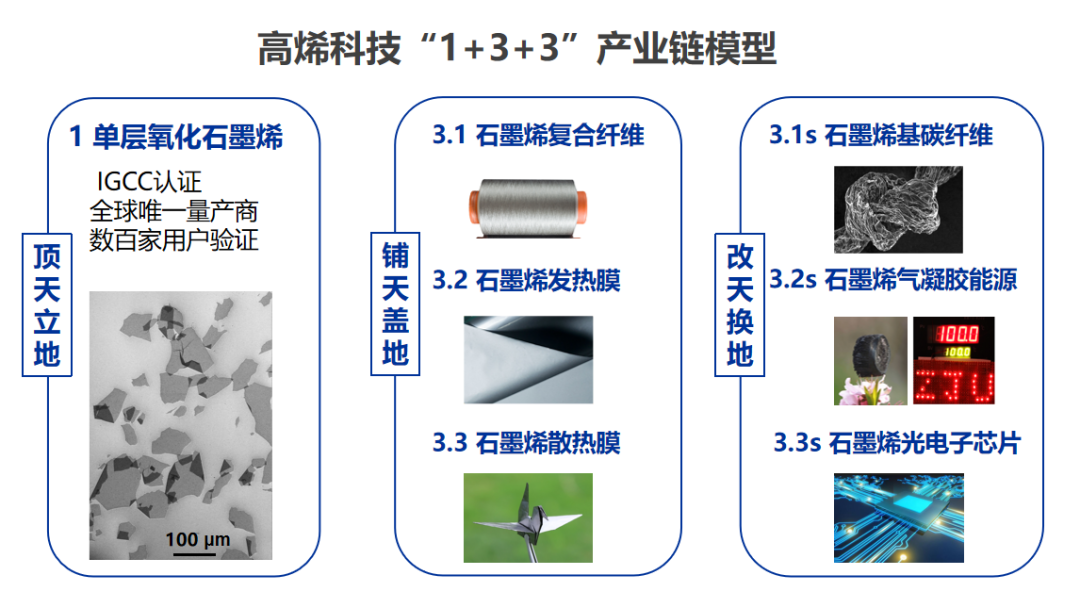 高烯科技“1+3+3”产业链模型

顶天立地

1 单层氧化石墨烯

IGCC认证
全球唯一量产商
数百家用户验证

100 μm

铺天盖地

3.1 石墨烯复合纤维

3.2 石墨烯发热膜

3.3 石墨烯散热膜

改天换地

3.1s 石墨烯基碳纤维

3.2s 石墨烯气凝胶能源

100.0
100.0
ZJU

3.3s 石墨烯光电子芯片