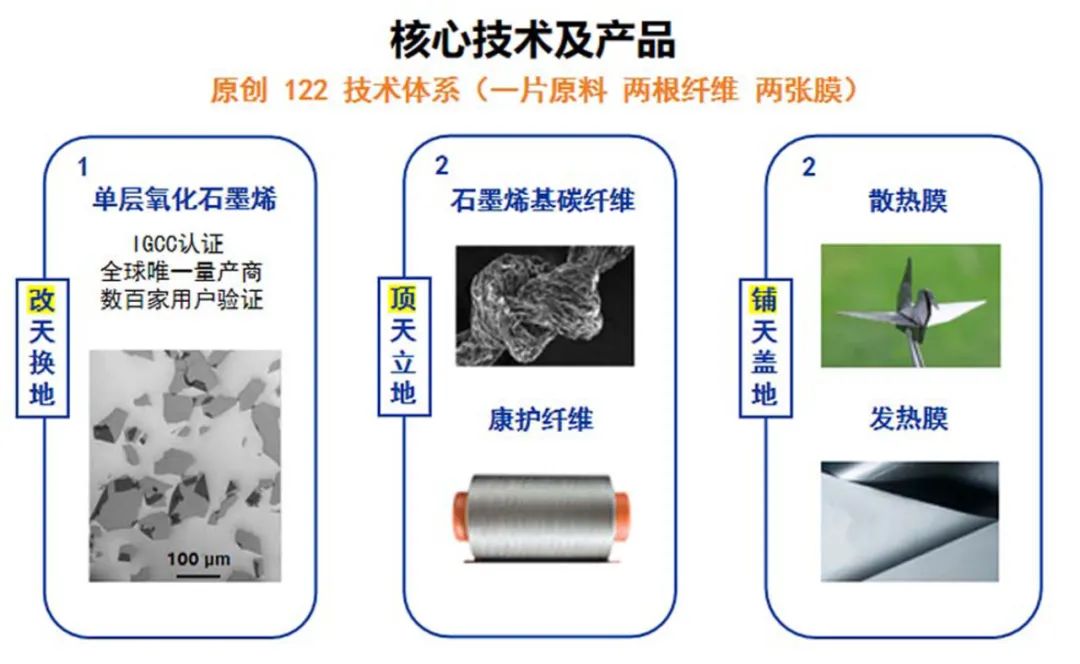 核心技术及产品

原创 122 技术体系（一片原料 两根纤维 两张膜）

1
单层氧化石墨烯

IGCC认证
全球唯一量产商
数百家用户验证

改天换地

100 μm

2
石墨烯基碳纤维

顶天立地

康护纤维

2
散热膜

铺天盖地

发热膜