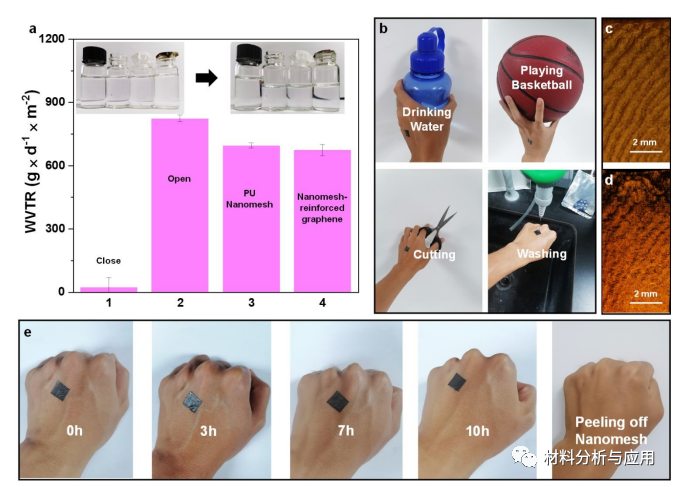 a

WVTR ($g \times d^{-1} \times m^{-2}$)

1200
900
600
300
0

Close
Open
PU Nanomesh
Nanomesh-reinforced graphene

1
2
3
4

b

Drinking Water

Playing Basketball

Cutting

Washing

c

2 mm

d

2 mm

e

0h

3h

7h

10h

Peeling off Nanomesh

材料分析与应用