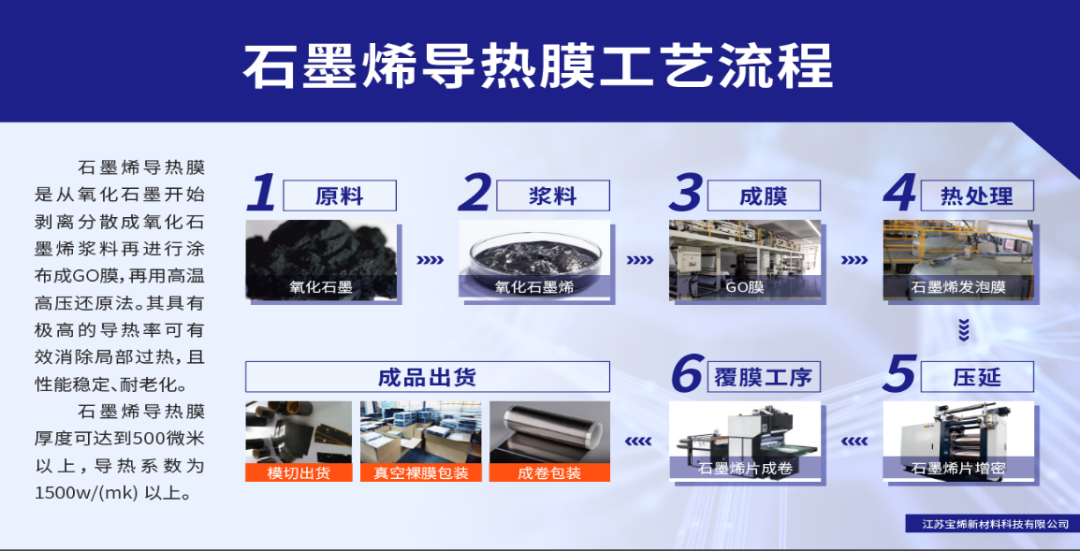 石墨烯导热膜工艺流程

石墨烯导热膜是从氧化石墨开始剥离分散成氧化石墨烯浆料再进行涂布成GO膜，再用高温高压还原法。其具有极高的导热率可有效消除局部过热，且性能稳定、耐老化。

石墨烯导热膜厚度可达到500微米以上，导热系数为1500w/(mk) 以上。

1 原料
氧化石墨

2 浆料
氧化石墨烯

3 成膜
GO膜

4 热处理
石墨烯发泡膜

5 压延
石墨烯片增密

6 覆膜工序
石墨烯片成卷

成品出货
模切出货
真空裸膜包装
成卷包装

江苏宝烯新材料科技有限公司