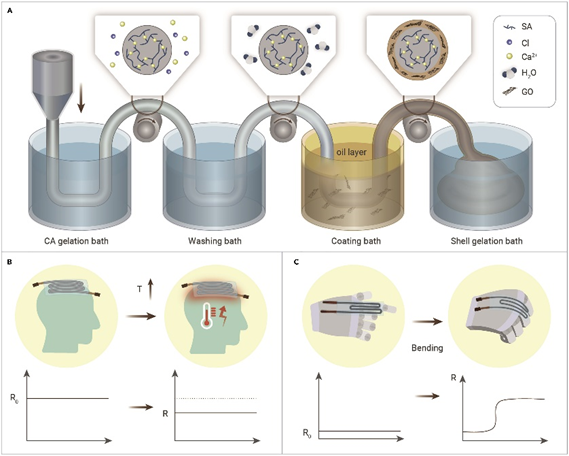 A

SA
Cl
$Ca^{2+}$
$H_2O$
GO

oil layer

CA gelation bath
Washing bath
Coating bath
Shell gelation bath

B

T

$R_0$
R

C

Bending

$R_0$
R