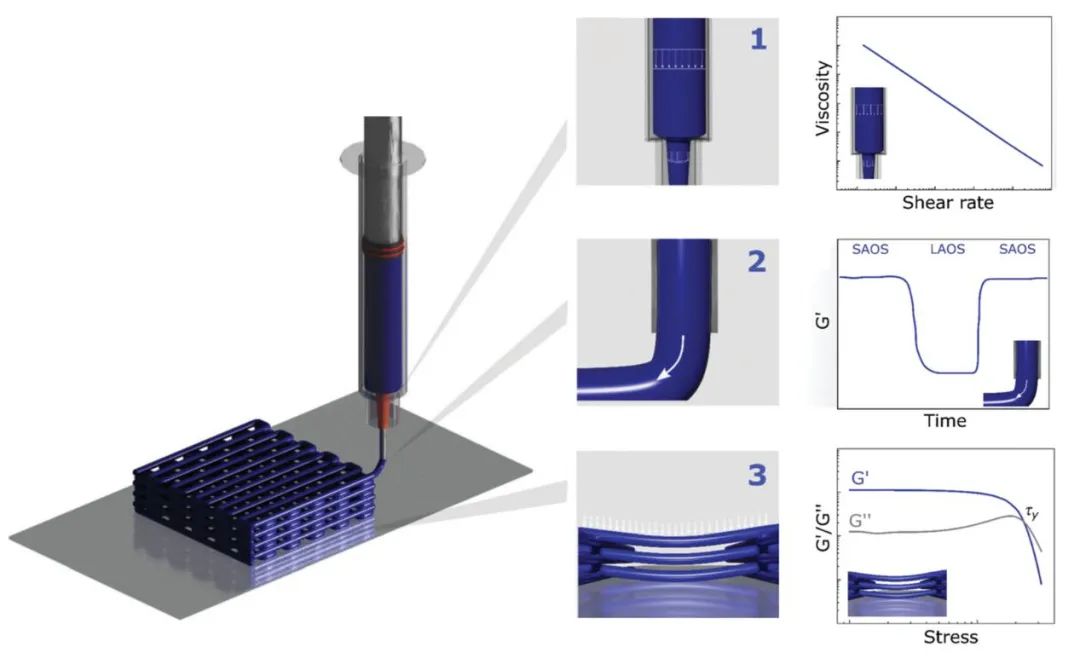 1

Viscosity

Shear rate

2

SAOS LAOS SAOS

G'

Time

3

G'

G''

$\tau_y$

G'/G''

Stress