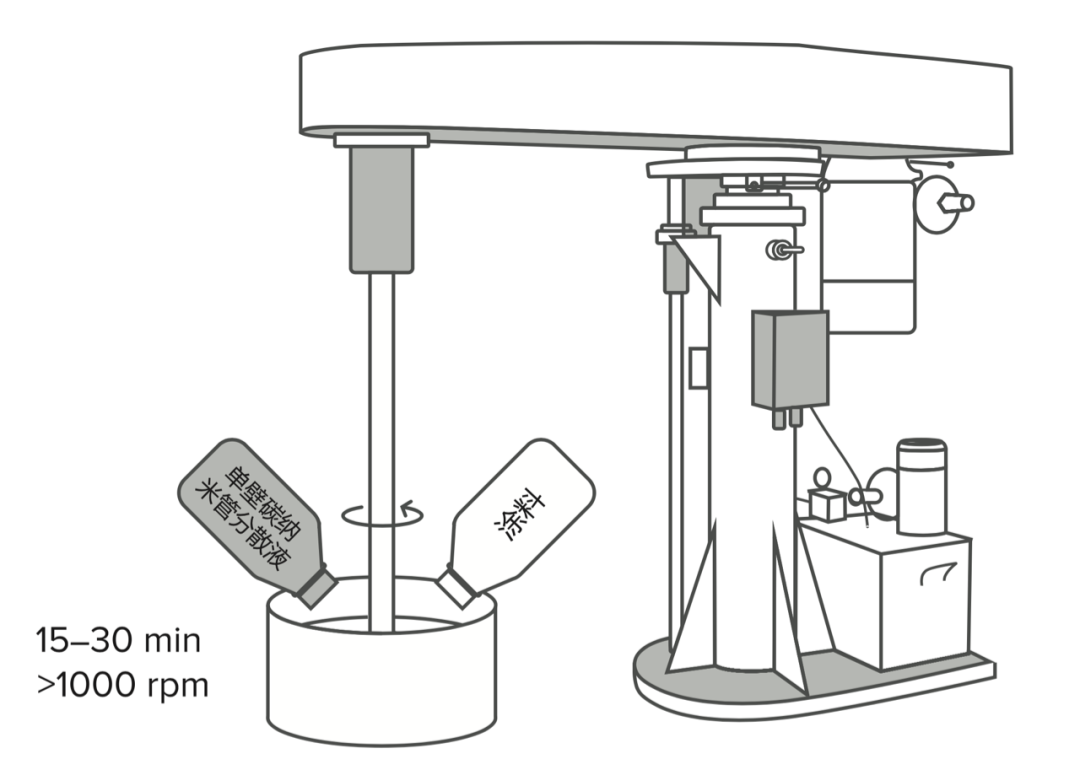 单壁碳纳米管分散液

涂料

15–30 min
>1000 rpm