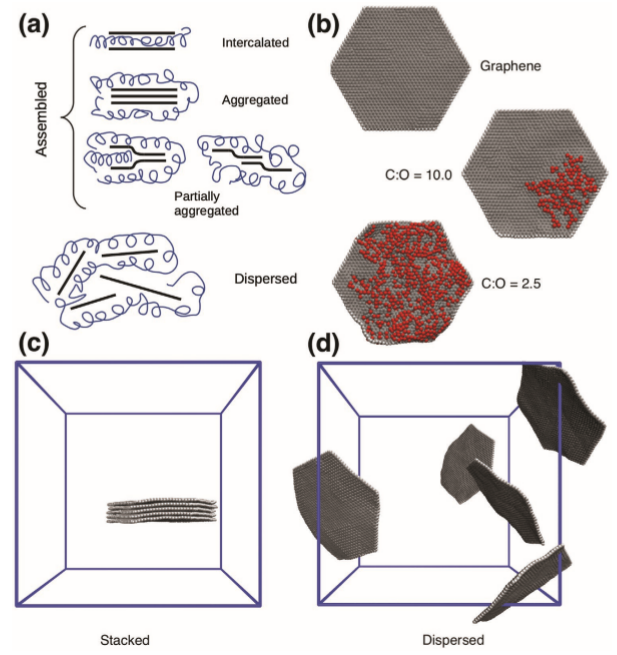 (a)

Assembled

Intercalated

Aggregated

Partially aggregated

Dispersed

(b)

Graphene

C:O = 10.0

C:O = 2.5

(c)

Stacked

(d)

Dispersed