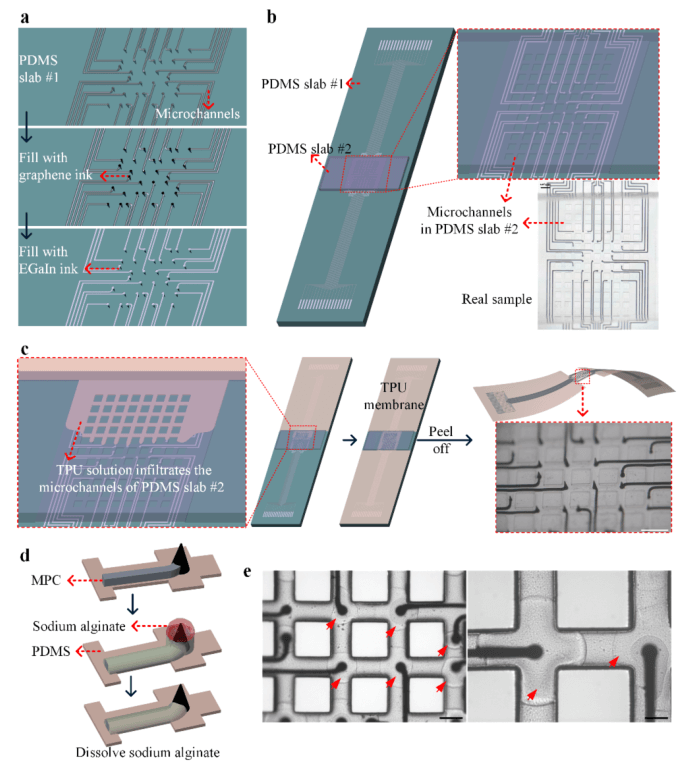 a

PDMS slab #1

Microchannels

Fill with graphene ink

Fill with EGaIn ink

b

PDMS slab #1

PDMS slab #2

Microchannels in PDMS slab #2

Real sample

c

TPU solution infiltrates the microchannels of PDMS slab #2

TPU membrane

Peel off

d

MPC

Sodium alginate

PDMS

Dissolve sodium alginate

e