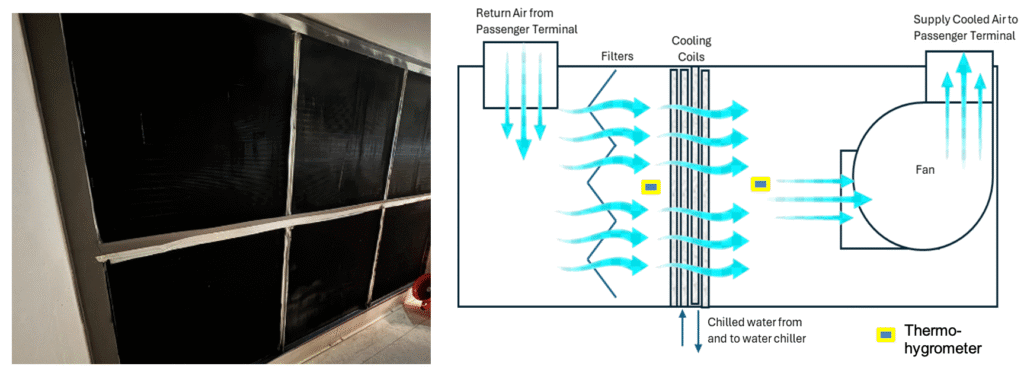 Return Air from Passenger Terminal

Filters

Cooling Coils

Supply Cooled Air to Passenger Terminal

Fan

Chilled water from and to water chiller

Thermo-hygrometer