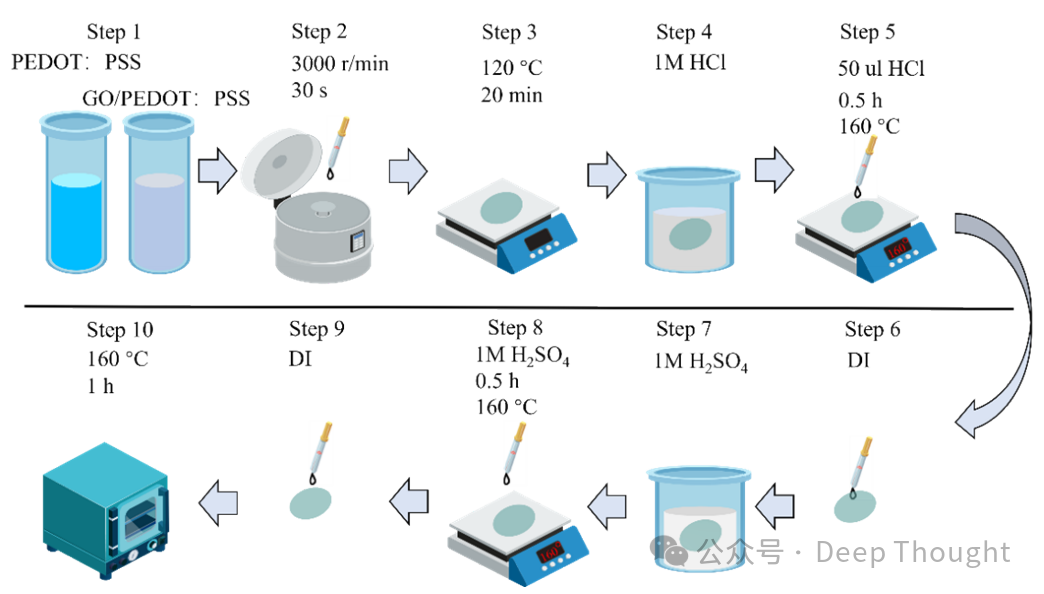 Step 1
PEDOT: PSS
GO/PEDOT: PSS

Step 2
3000 r/min
30 s

Step 3
120 °C
20 min

Step 4
1M HCl

Step 5
50 ul HCl
0.5 h
160 °C

160

Step 10
160 °C
1 h

Step 9
DI

Step 8
1M $H_2SO_4$
0.5 h
160 °C

160

Step 7
1M $H_2SO_4$

Step 6
DI

公众号 · Deep Thought