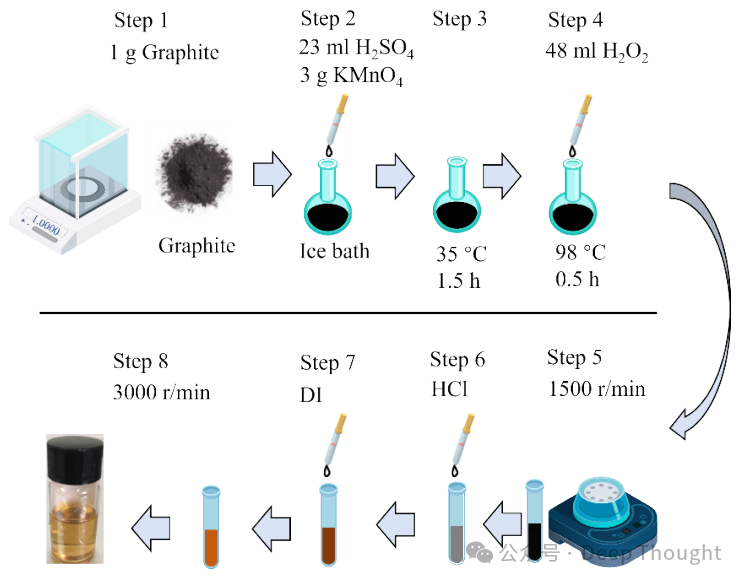 Step 1
1 g Graphite

Step 2
23 ml $H_2SO_4$
3 g $KMnO_4$

Step 3

Step 4
48 ml $H_2O_2$

1.0000

Graphite

Ice bath

35 °C
1.5 h

98 °C
0.5 h

Step 8
3000 r/min

Step 7
DI

Step 6
HCl

Step 5
1500 r/min

公众号 · Deep Thought