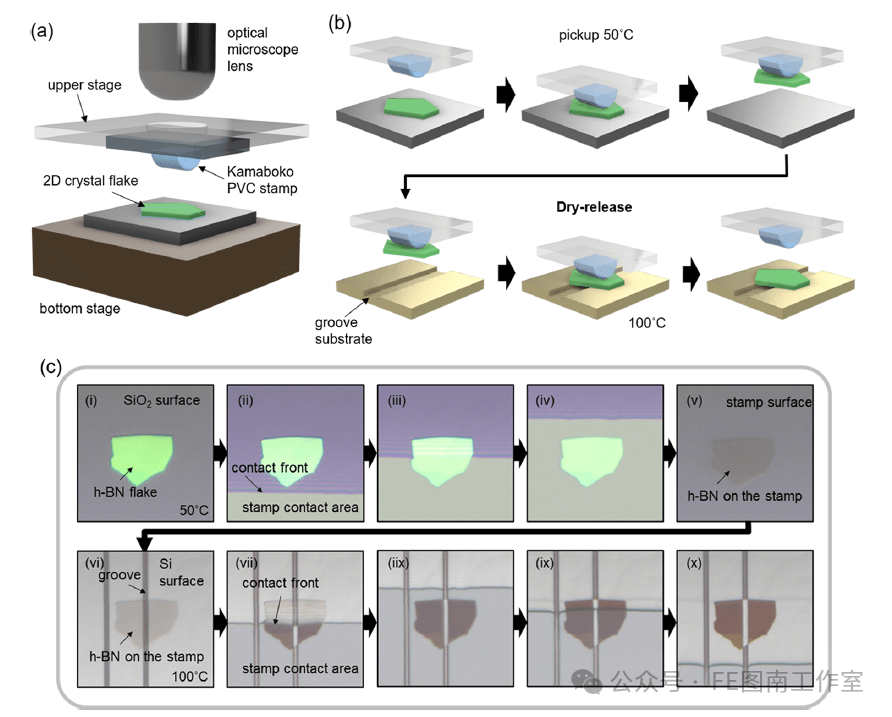 (a)

optical microscope lens

upper stage

Kamaboko PVC stamp

2D crystal flake

bottom stage

(b)

pickup 50°C

Dry-release

groove substrate

100°C

(c)

(i) $SiO_2$ surface

h-BN flake

50°C

(ii)

contact front

stamp contact area

(iii)

(iv)

(v) stamp surface

h-BN on the stamp

(vi) groove

Si surface

h-BN on the stamp

100°C

(vii) contact front

stamp contact area

(iix)

(ix)

(x)

公众号 · FE图南工作室