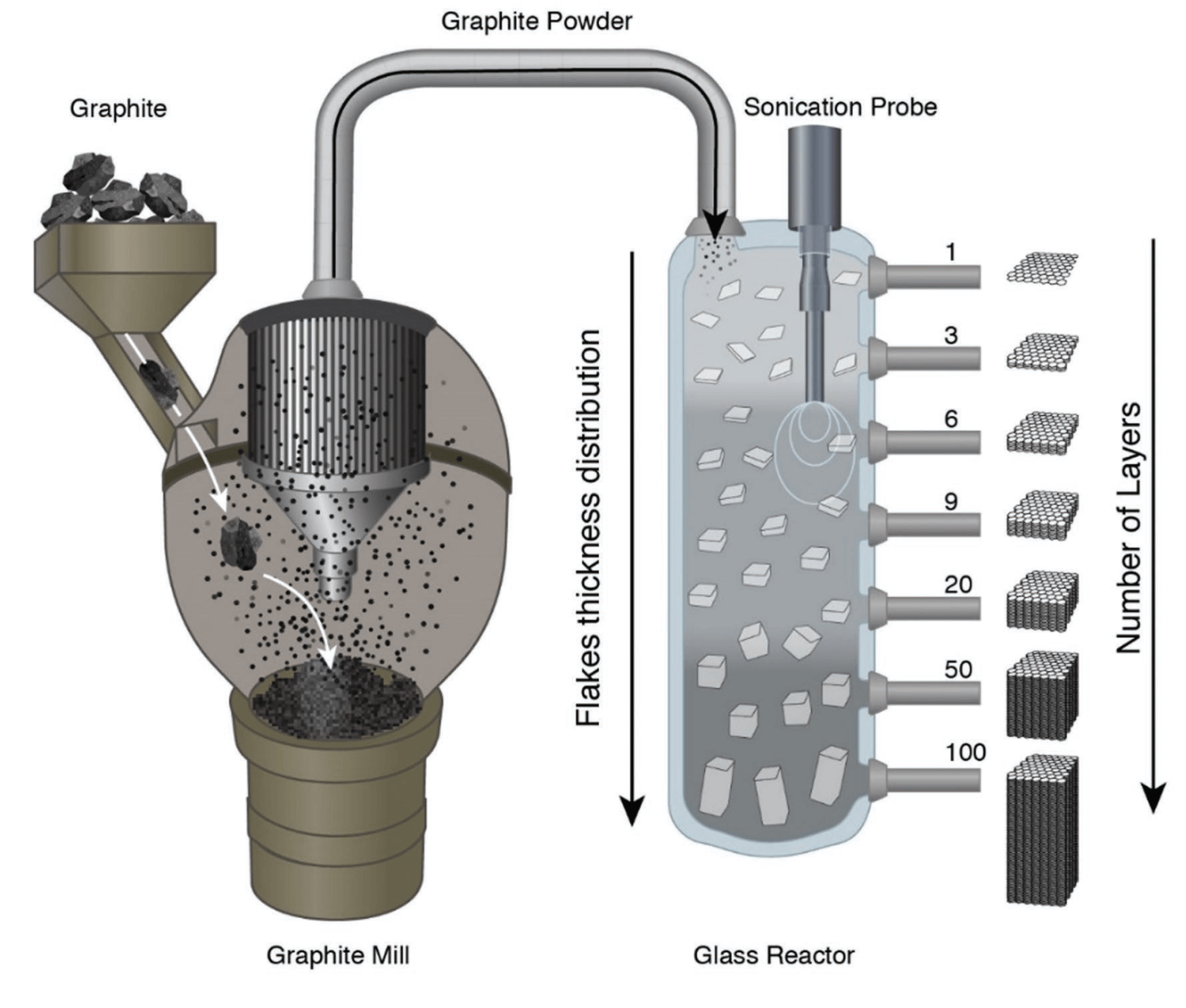 Graphite Powder

Graphite

Sonication Probe

Flakes thickness distribution

1

3

6

9

20

50

100

Number of Layers

Graphite Mill

Glass Reactor