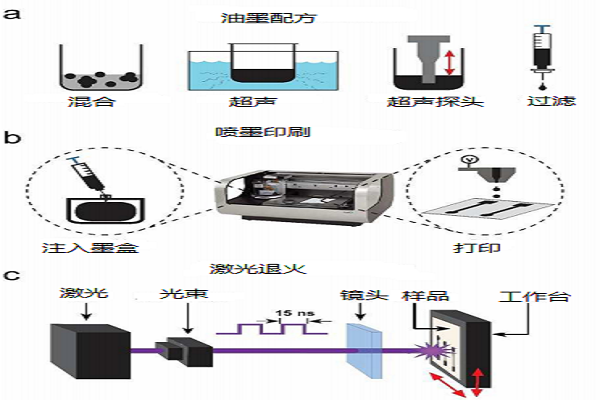 a
油墨配方
混合
超声
超声探头
过滤
b
喷墨印刷
注入墨盒
打印
c
激光退火
激光
光束
15 ns
镜头
样品
工作台