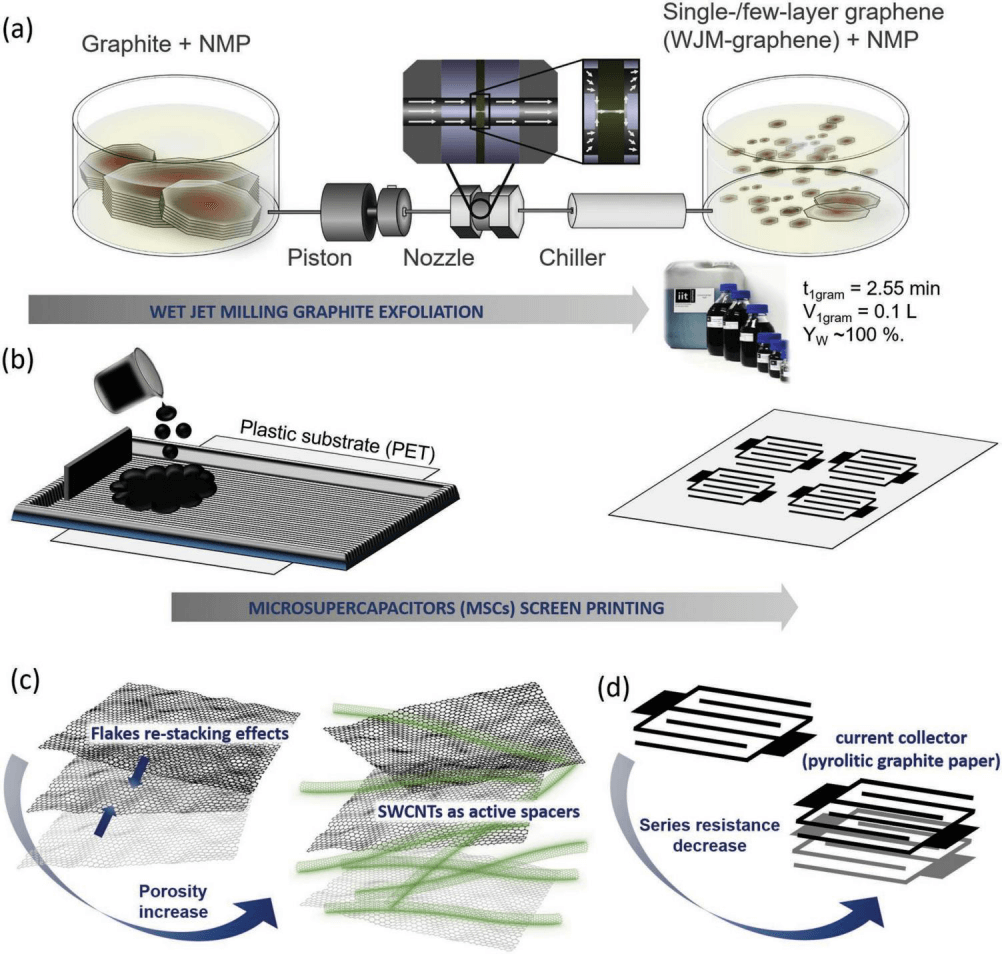 (a)

Graphite + NMP

Single-/few-layer graphene (WJM-graphene) + NMP

Piston

Nozzle

Chiller

WET JET MILLING GRAPHITE EXFOLIATION

iit

$t_{1gram}$ = 2.55 min
$V_{1gram}$ = 0.1 L
$Y_W$ ~100 %.

(b)

Plastic substrate (PET)

MICROSUPERCAPACITORS (MSCs) SCREEN PRINTING

(c)

Flakes re-stacking effects

SWCNTs as active spacers

Porosity increase

(d)

current collector (pyrolitic graphite paper)

Series resistance decrease